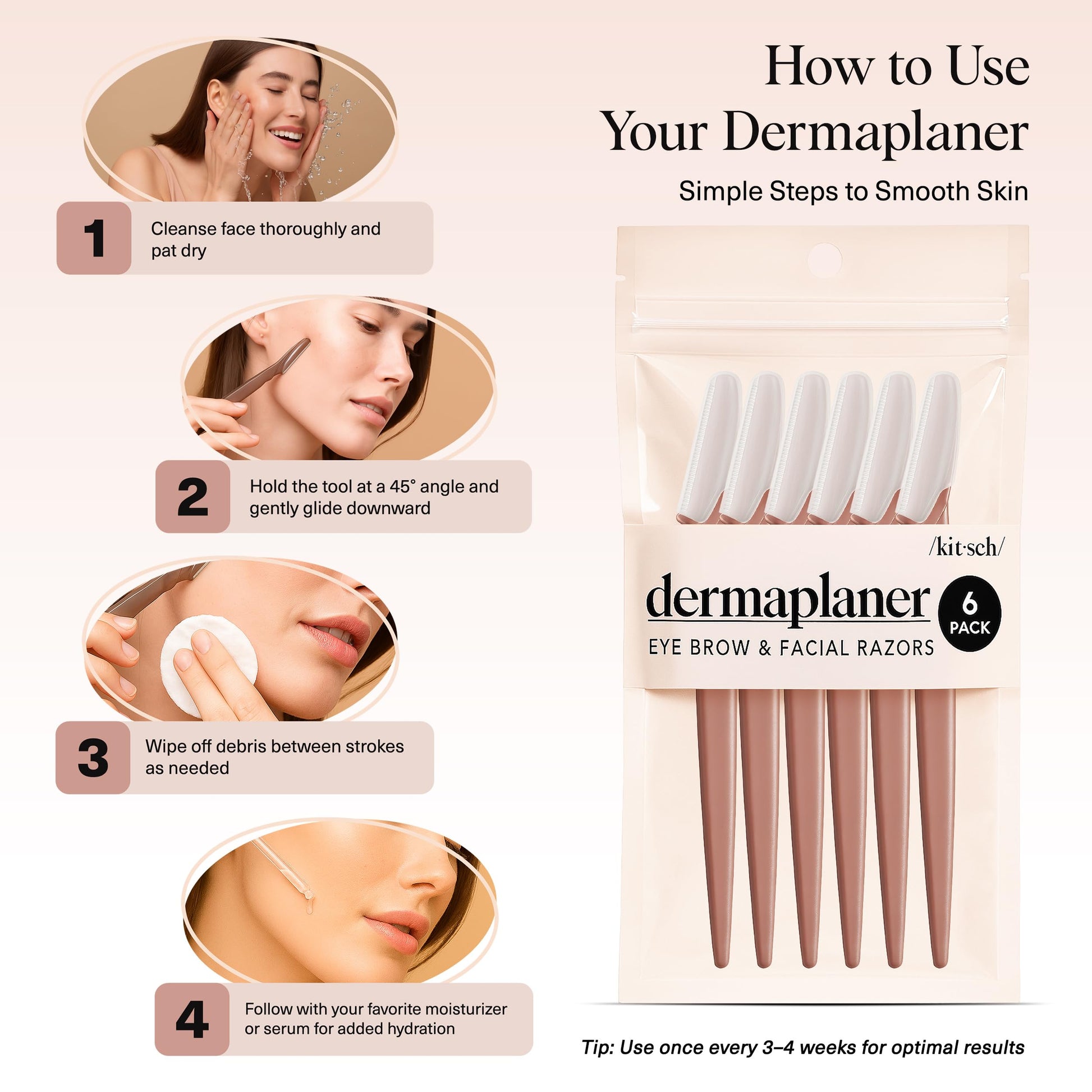 How to Use Your Dermaplaner

Simple Steps to Smooth Skin

1 Cleanse face thoroughly and pat dry

2 Hold the tool at a 45° angle and gently glide downward

3 Wipe off debris between strokes as needed

4 Follow with your favorite moisturizer or serum for added hydration

/kit·sch/

dermaplaner

6 PACK

EYE BROW & FACIAL RAZORS

Tip: Use once every 3–4 weeks for optimal results