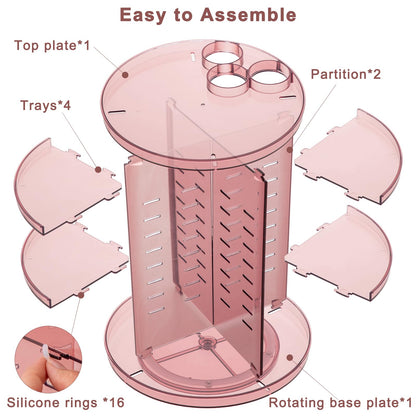 Easy to Assemble

Top plate*1

Partition*2

Trays*4

Silicone rings *16

Rotating base plate*1