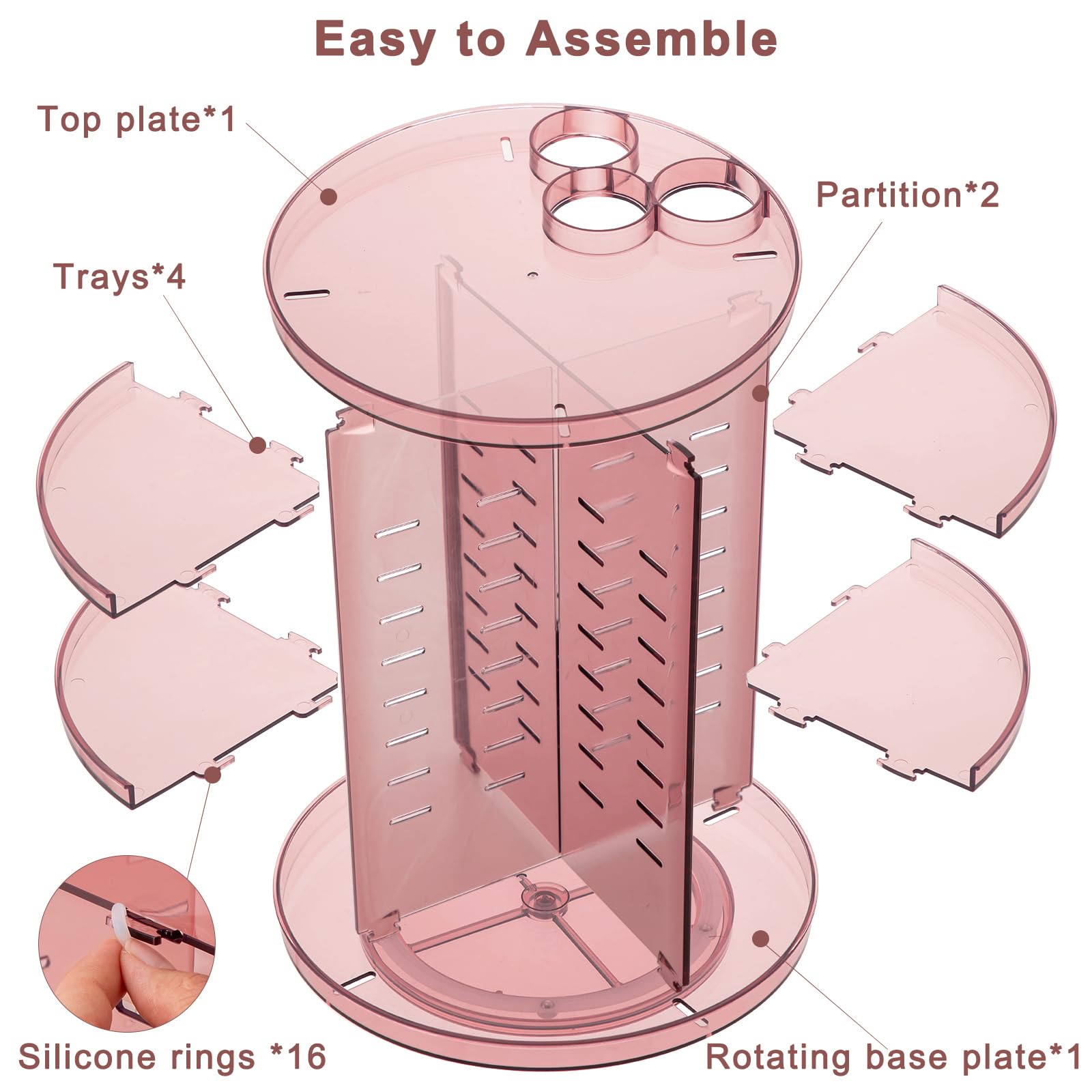 Easy to Assemble

Top plate*1

Partition*2

Trays*4

Silicone rings *16

Rotating base plate*1