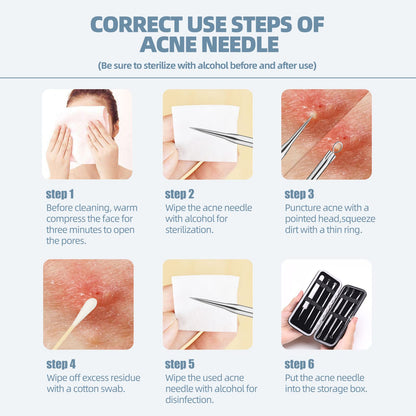 CORRECT USE STEPS OF ACNE NEEDLE
(Be sure to sterilize with alcohol before and after use)

step 1
Before cleaning, warm compress the face for three minutes to open the pores.

step 2
Wipe the acne needle with alcohol for sterilization.

step 3
Puncture acne with a pointed head,squeeze dirt with a thin ring.

step 4
Wipe off excess residue with a cotton swab.

step 5
Wipe the used acne needle with alcohol for disinfection.

step 6
Put the acne needle into the storage box.