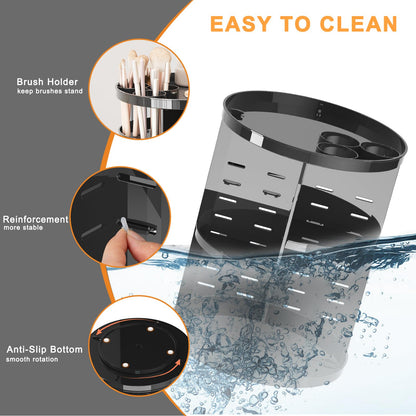 EASY TO CLEAN

Brush Holder
keep brushes stand

Reinforcement
more stable

Anti-Slip Bottom
smooth rotation