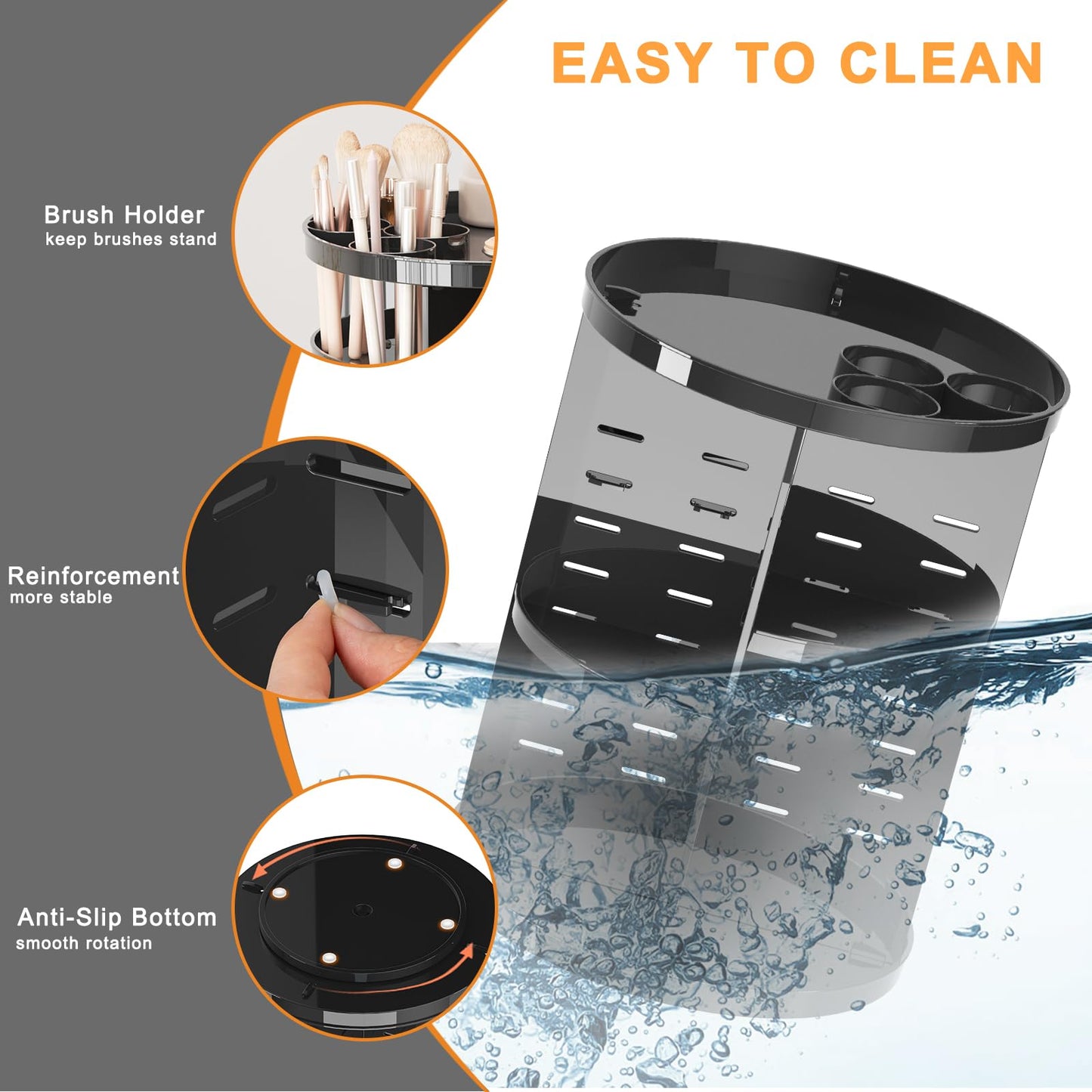 EASY TO CLEAN

Brush Holder
keep brushes stand

Reinforcement
more stable

Anti-Slip Bottom
smooth rotation