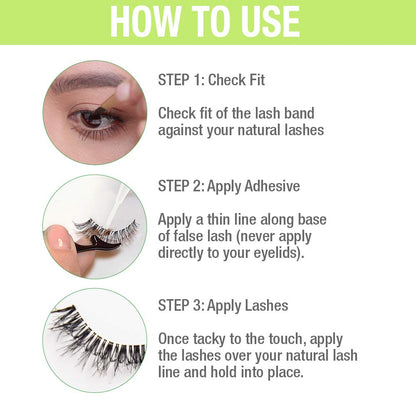 HOW TO USE

STEP 1: Check Fit

Check fit of the lash band against your natural lashes

STEP 2: Apply Adhesive

Apply a thin line along base of false lash (never apply directly to your eyelids).

STEP 3: Apply Lashes

Once tacky to the touch, apply the lashes over your natural lash line and hold into place.