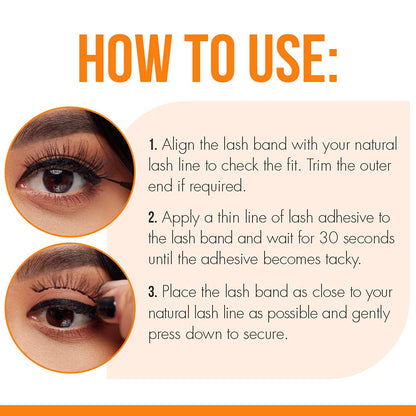 HOW TO USE:

1. Align the lash band with your natural lash line to check the fit. Trim the outer end if required.

2. Apply a thin line of lash adhesive to the lash band and wait for 30 seconds until the adhesive becomes tacky.

3. Place the lash band as close to your natural lash line as possible and gently press down to secure.