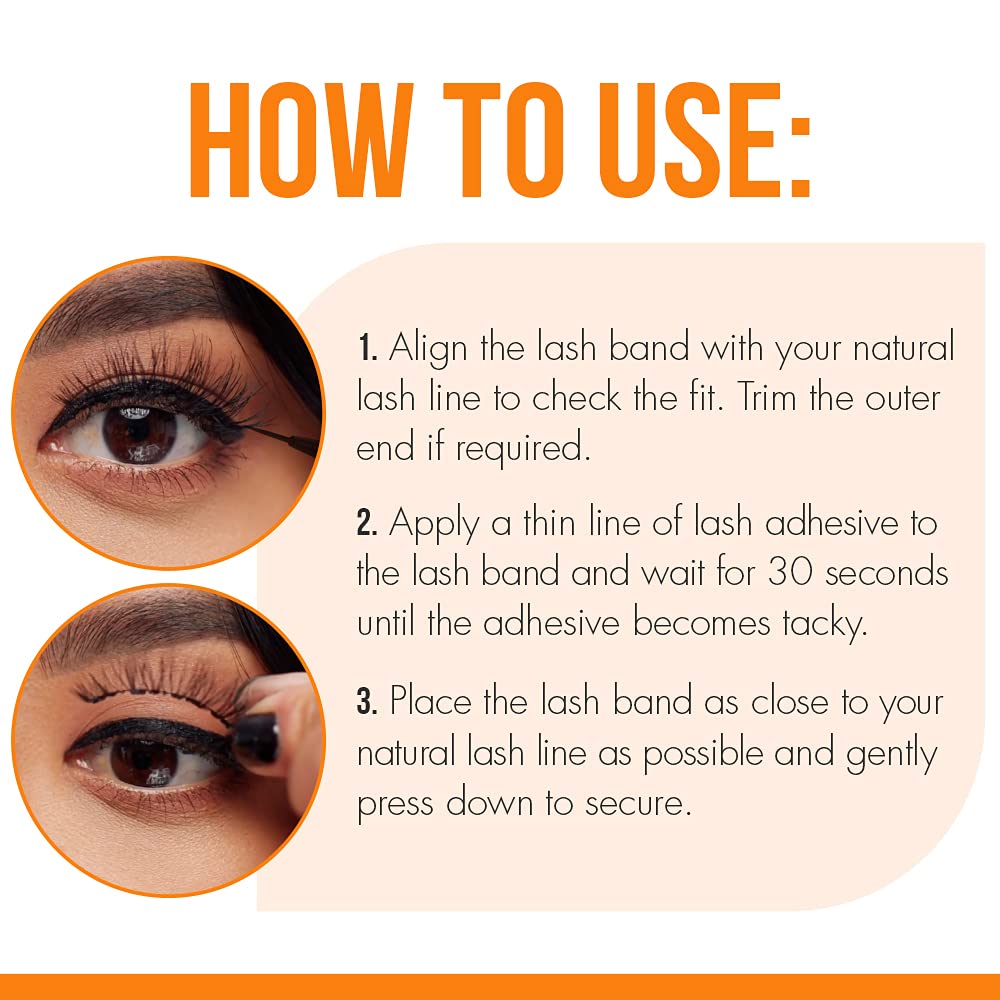 HOW TO USE:

1. Align the lash band with your natural lash line to check the fit. Trim the outer end if required.

2. Apply a thin line of lash adhesive to the lash band and wait for 30 seconds until the adhesive becomes tacky.

3. Place the lash band as close to your natural lash line as possible and gently press down to secure.