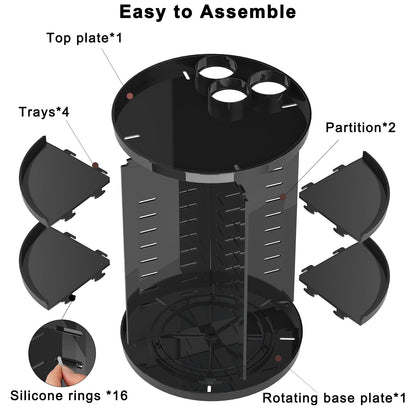 Easy to Assemble

Top plate*1

Trays*4

Partition*2

Silicone rings *16

Rotating base plate*1