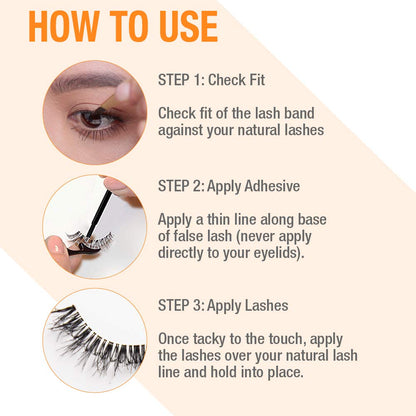 HOW TO USE

STEP 1: Check Fit

Check fit of the lash band against your natural lashes

STEP 2: Apply Adhesive

Apply a thin line along base of false lash (never apply directly to your eyelids).

STEP 3: Apply Lashes

Once tacky to the touch, apply the lashes over your natural lash line and hold into place.