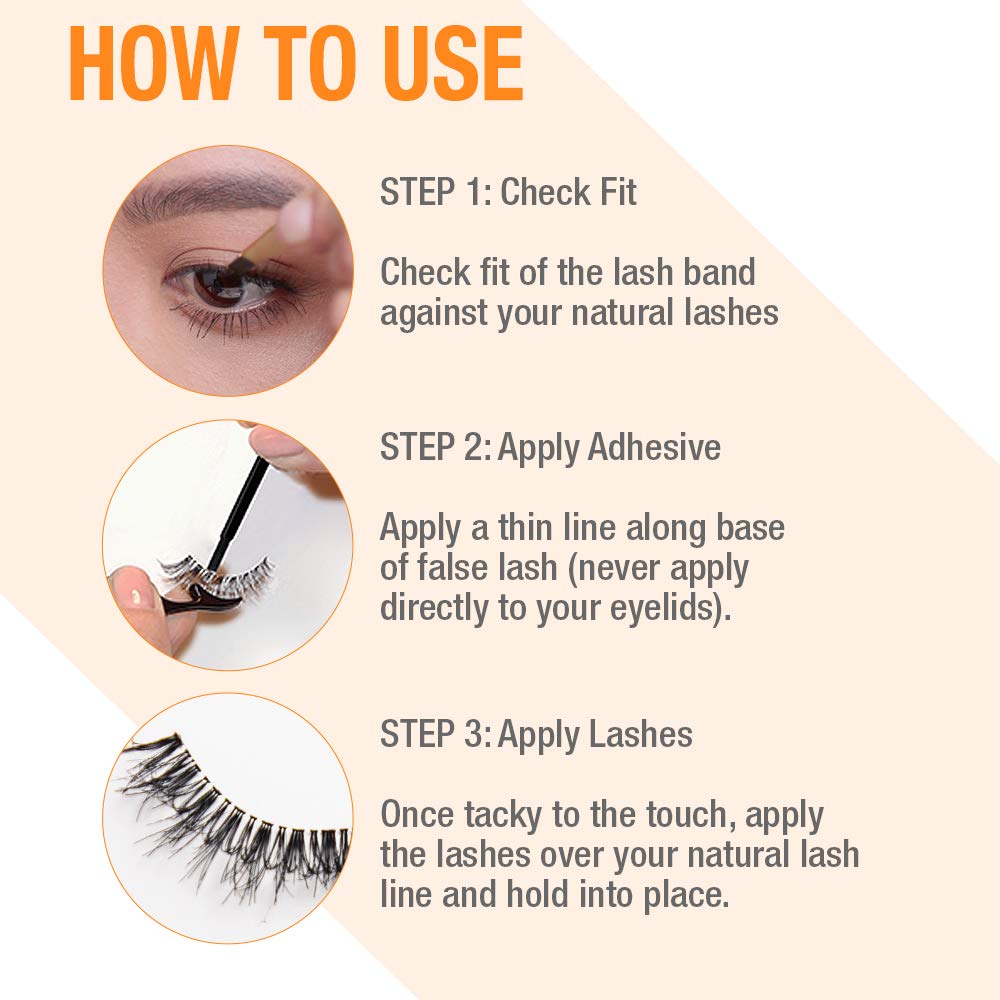 HOW TO USE

STEP 1: Check Fit

Check fit of the lash band against your natural lashes

STEP 2: Apply Adhesive

Apply a thin line along base of false lash (never apply directly to your eyelids).

STEP 3: Apply Lashes

Once tacky to the touch, apply the lashes over your natural lash line and hold into place.