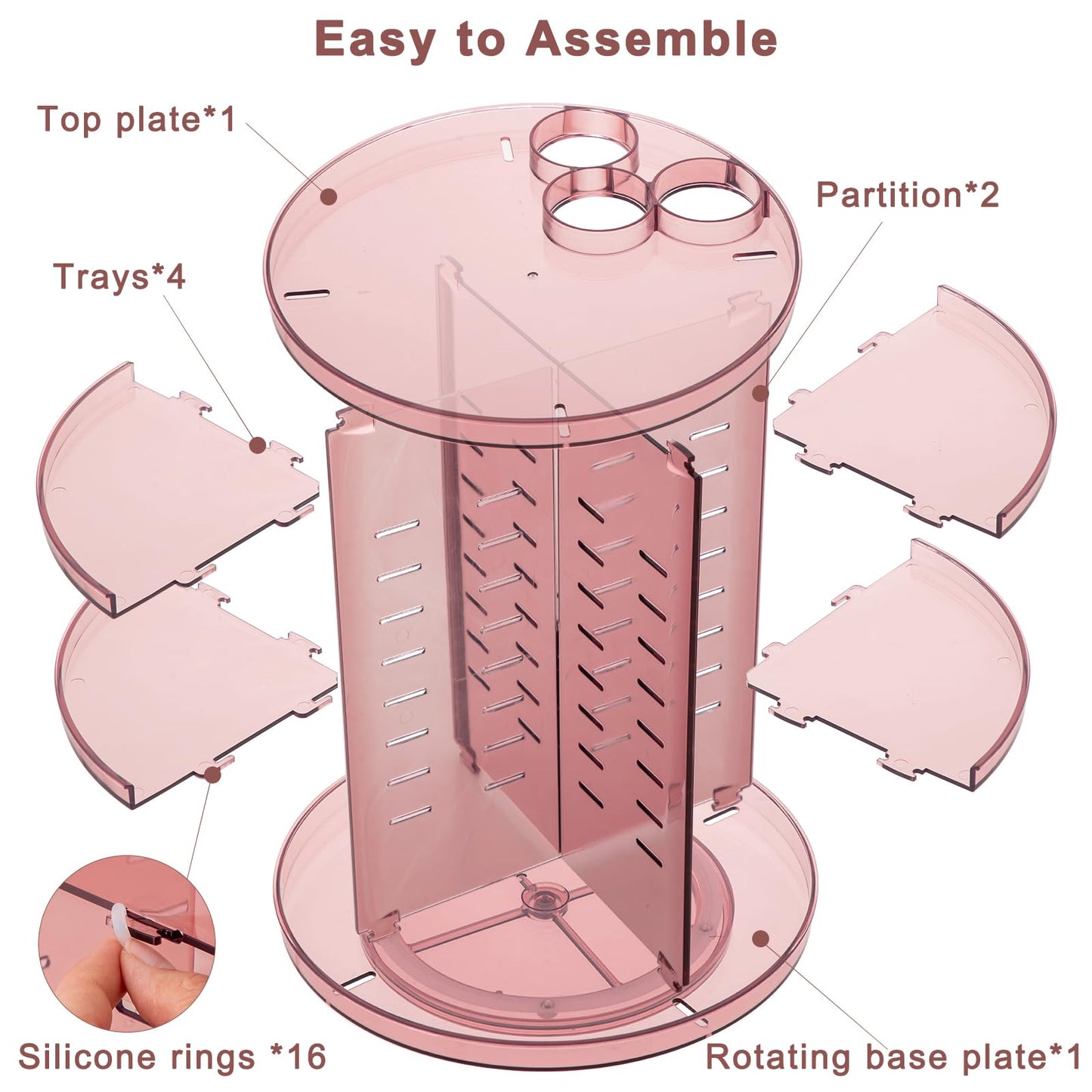 Easy to Assemble

Top plate*1

Partition*2

Trays*4

Silicone rings *16

Rotating base plate*1